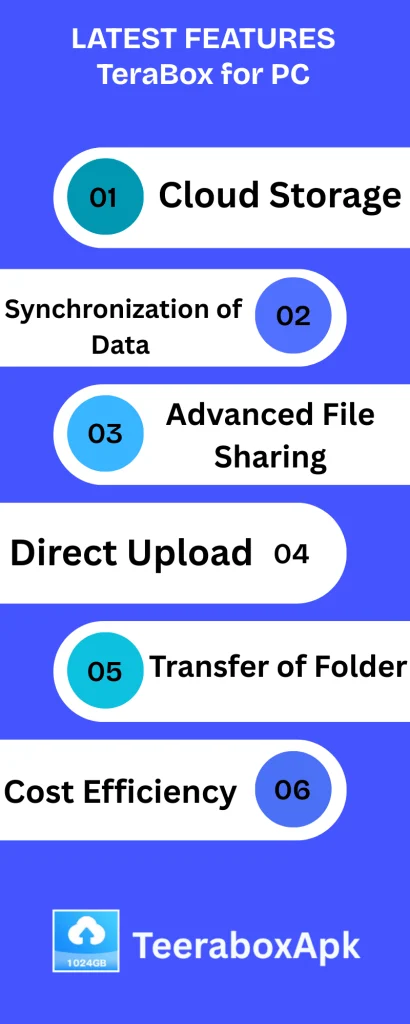 LATEST FEATURES
TeraBox for PC

01 Cloud Storage

Synchronization of Data 02

03 Advanced File Sharing

Direct Upload 04

05 Transfer of Folder

Cost Efficiency 06

1024GB

TeeraboxApk